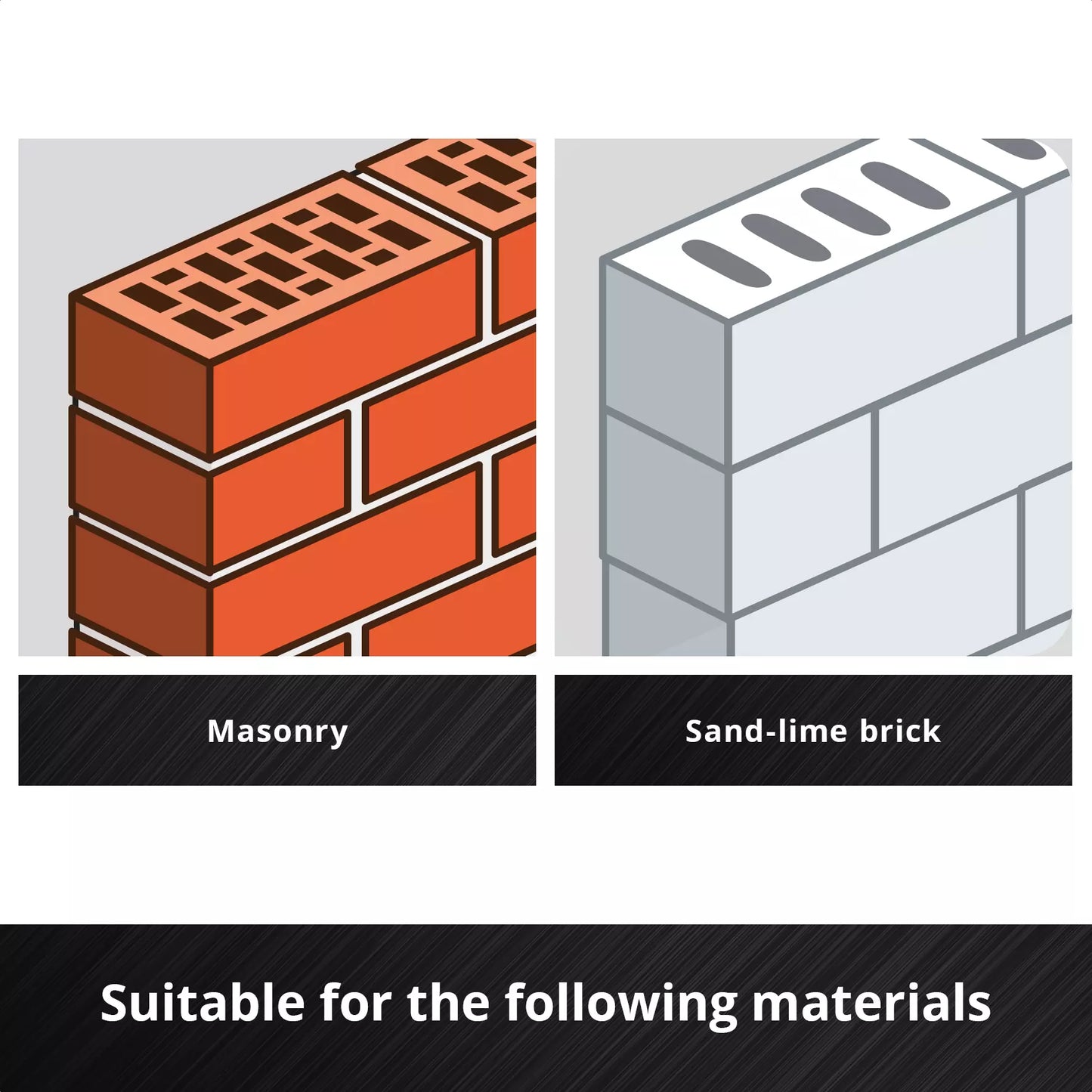 Masonry

Sand-lime brick

Suitable for the following materials